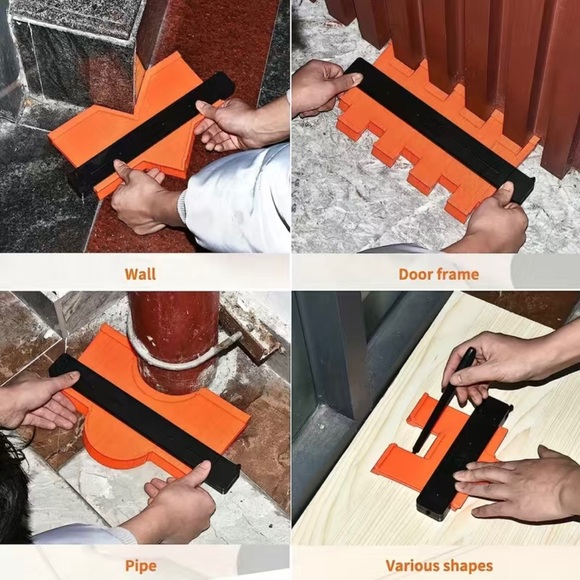 Wall

Door frame

Pipe

Various shapes